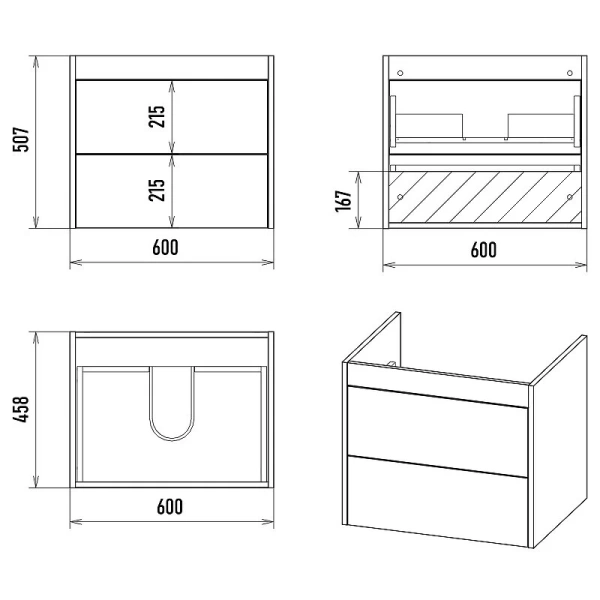 507
215
215
600
167
600
458
600