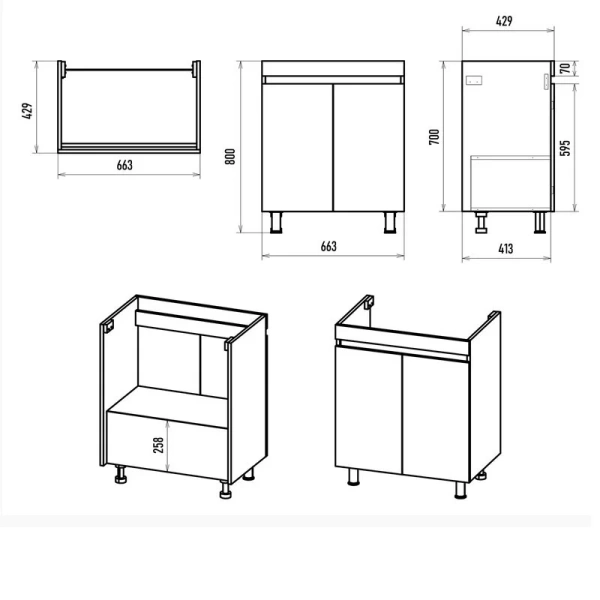 429
663
800
663
429
70
700
595
413
258