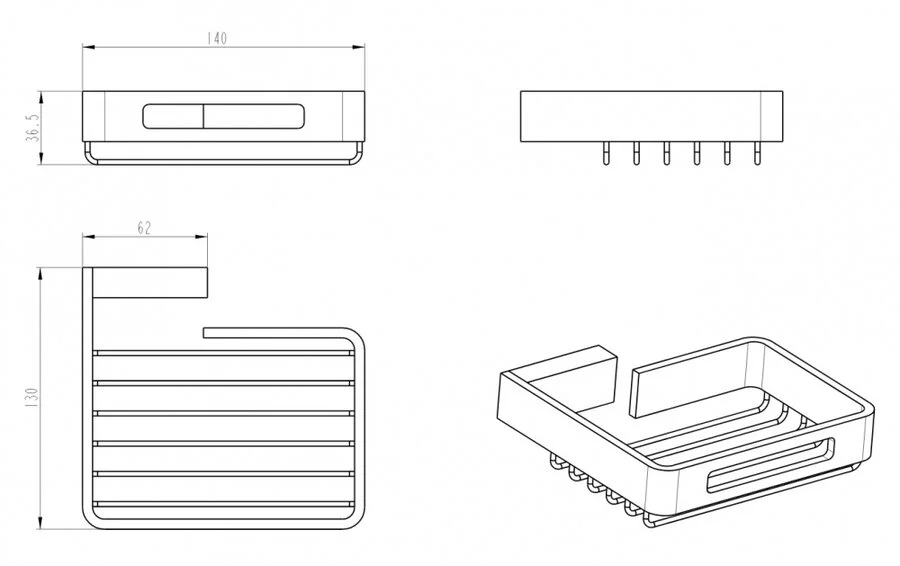 140

36.5

62

130