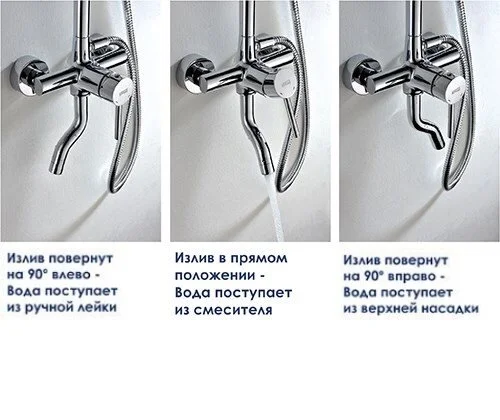 Излив повернут на 90° влево - Вода поступает из ручной лейки

Излив в прямом положении - Вода поступает из смесителя

Излив повернут на 90° вправо - Вода поступает из верхней насадки