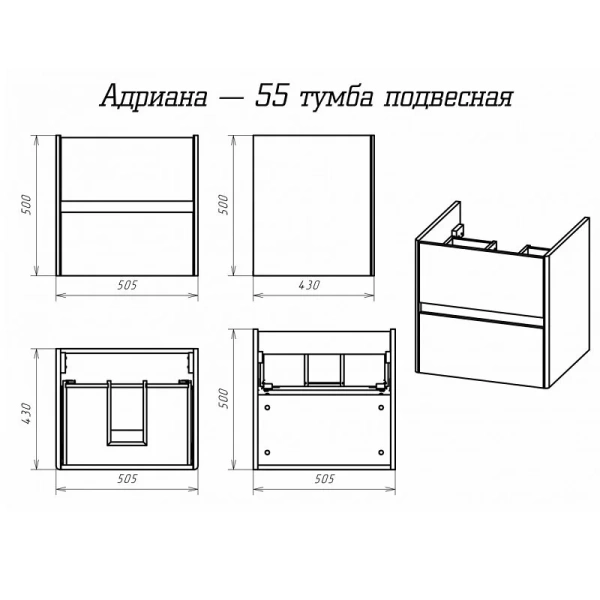 Адриана — 55 тумба подвесная

500

505

500

430

430

505

500

505