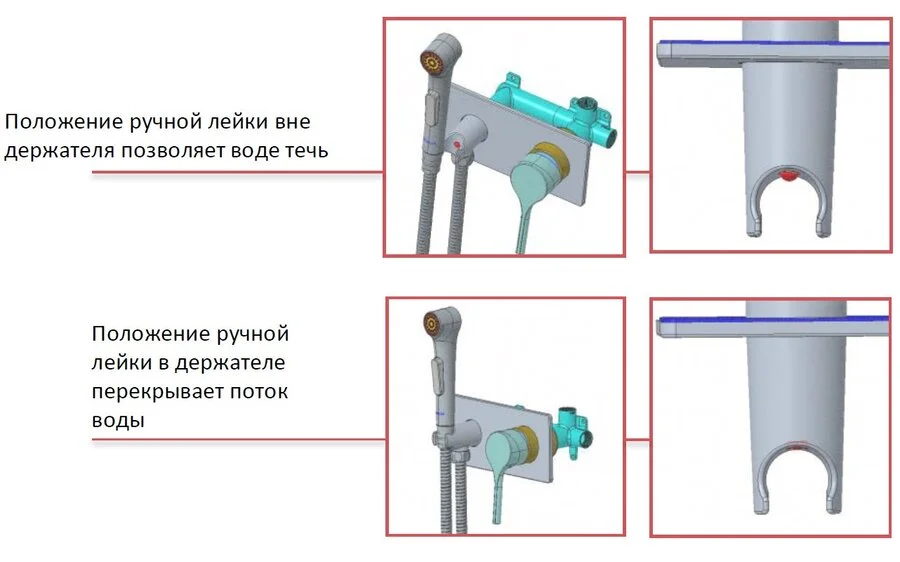 Положение ручной лейки вне держателя позволяет воде течь

Положение ручной лейки в держателе перекрывает поток воды