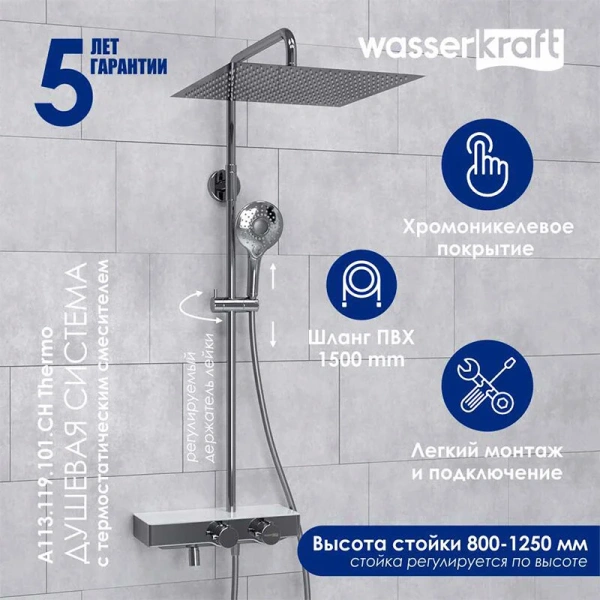 5 ЛЕТ ГАРАНТИИ

wasserkraft

Хромоникелевое покрытие

Шланг ПВХ 1500 mm

Легкий монтаж и подключение

A113.119.101.CH Thermo
ДУШЕВАЯ СИСТЕМА
с термостатическим смесителем

регулируемый держатель лейки

Высота стойки 800-1250 мм
стойка регулируется по высоте