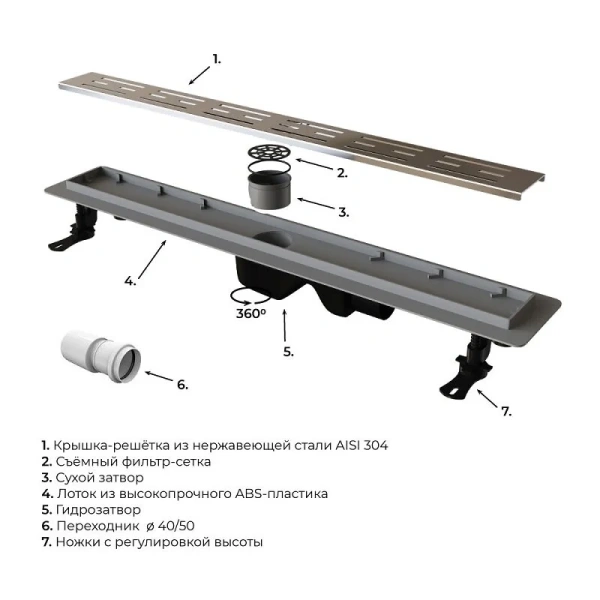 1.

2.

3.

4.

360º

5.

6.

7.

1. Крышка-решётка из нержавеющей стали AISI 304
2. Съёмный фильтр-сетка
3. Сухой затвор
4. Лоток из высокопрочного ABS-пластика
5. Гидрозатвор
6. Переходник ø 40/50
7. Ножки с регулировкой высоты