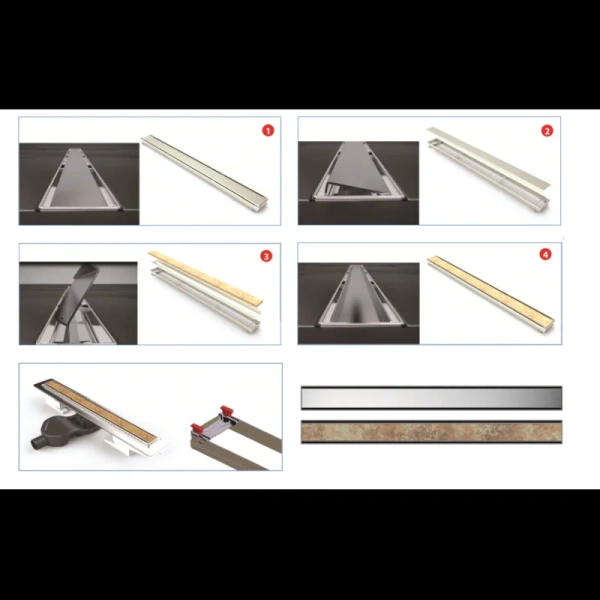 1

2

3

4