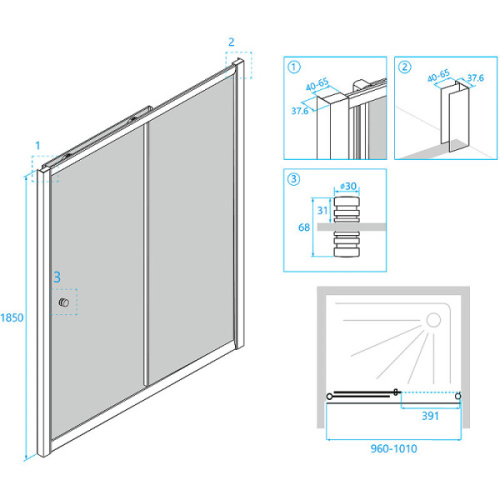 2

1

3

1850

①
40-65
37.6

②
40-65
37.6

③
ø30
31
68

391

960-1010