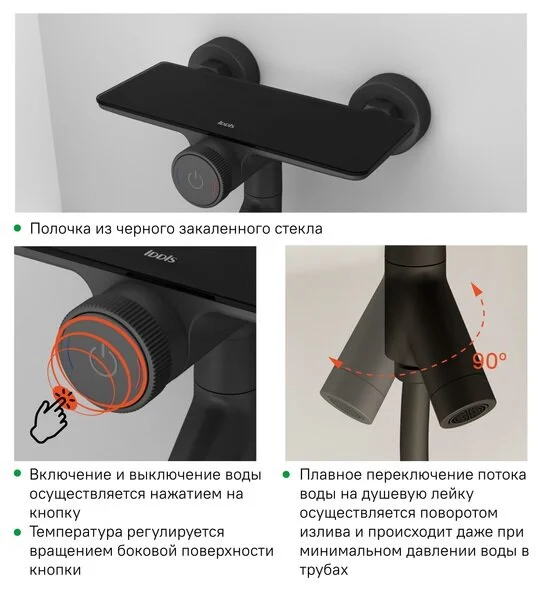 iddis

• Полочка из черного закаленного стекла

iddis

90°

• Включение и выключение воды осуществляется нажатием на кнопку
• Температура регулируется вращением боковой поверхности кнопки

• Плавное переключение потока воды на душевую лейку осуществляется поворотом излива и происходит даже при минимальном давлении воды в трубах