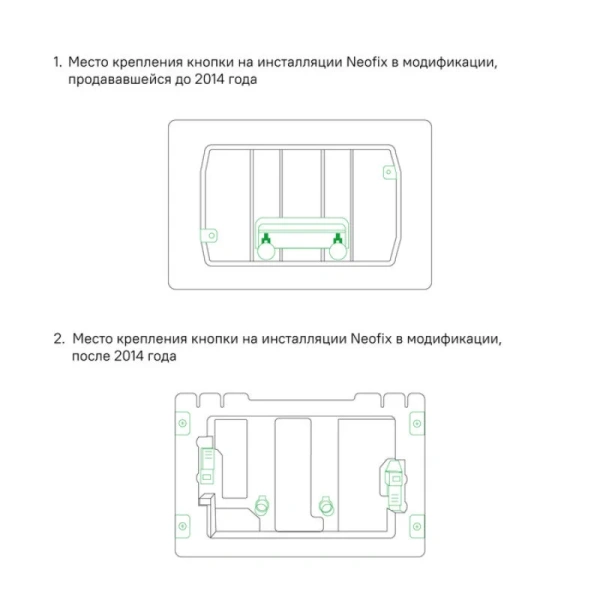 1. Место крепления кнопки на инсталляции Neofix в модификации, продававшейся до 2014 года

2. Место крепления кнопки на инсталляции Neofix в модификации, после 2014 года