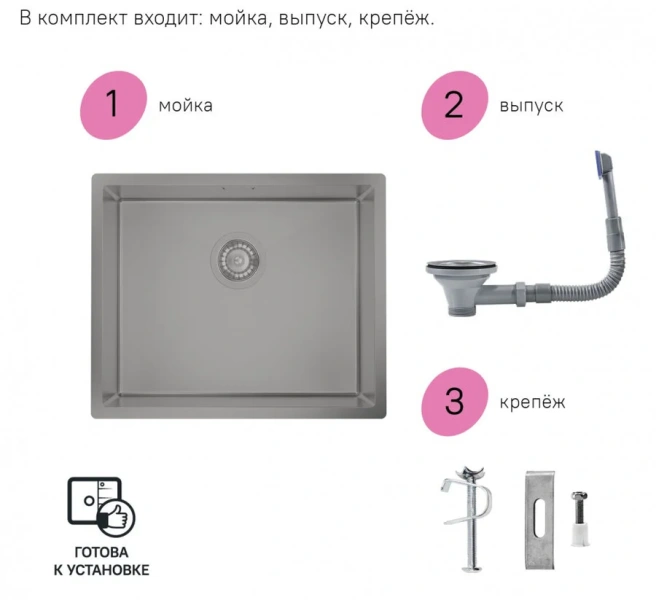 В комплект входит: мойка, выпуск, крепёж.

1 мойка

2 выпуск

3 крепёж

ГОТОВА К УСТАНОВКЕ