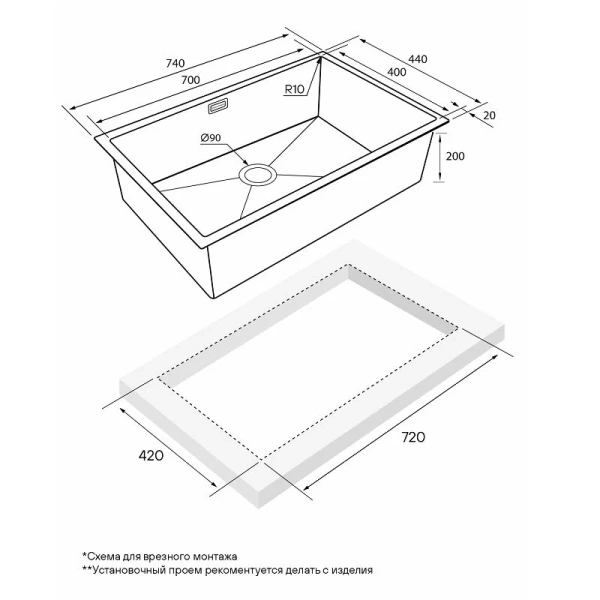 740
700
440
400
R10
20
Ø90
200
420
720

*Схема для врезного монтажа
**Установочный проем рекоментуется делать с изделия