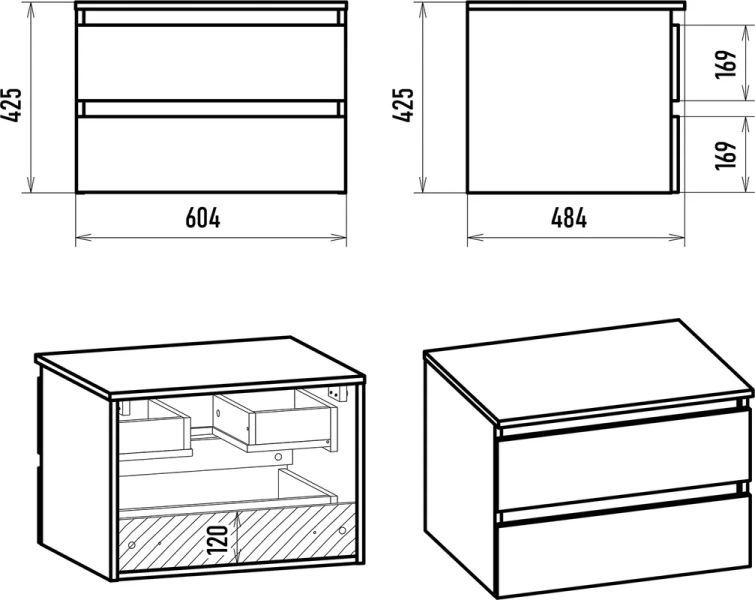 425
604
425
169
169
484
120