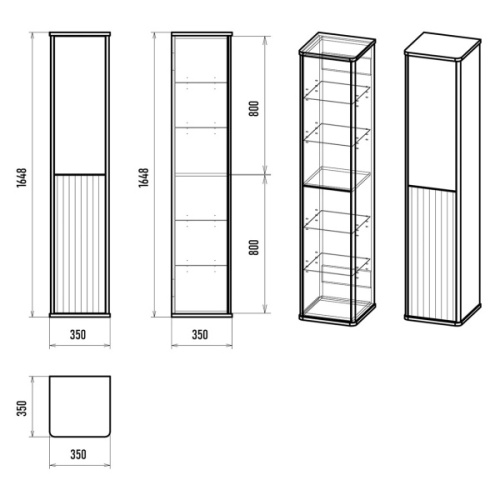 1648
350
1648
800
800
350
350
350