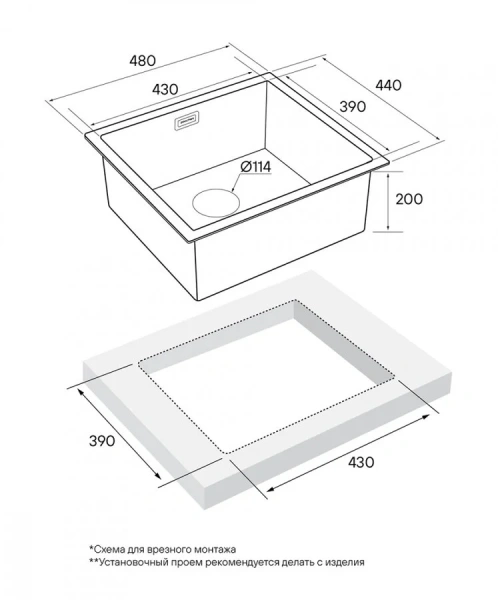 480
430
440
390
Ø114
200
390
430
*Схема для врезного монтажа
**Установочный проем рекомендуется делать с изделия