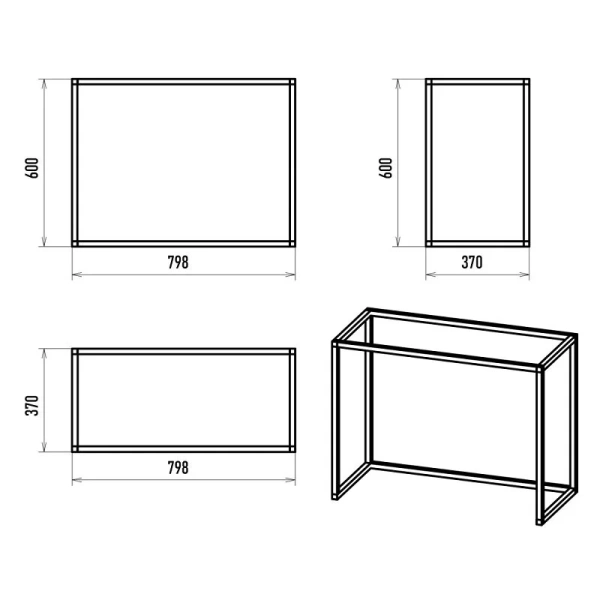 600
798
600
370
370
798