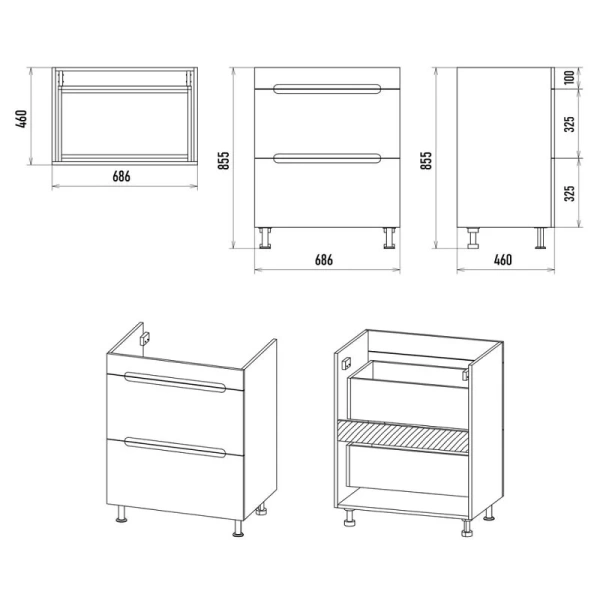 460
686
855
686
855
100
325
325
460