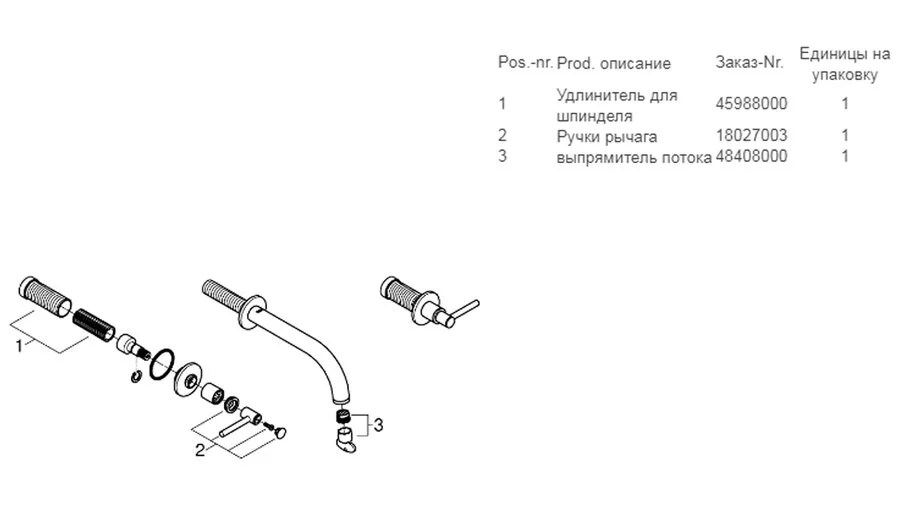 | Pos.-nr. | Prod. описание | Заказ-Nr. | Единицы на упаковку |
|---|---|---|---|
| 1 | Удлинитель для шпинделя | 45988000 | 1 |
| 2 | Ручки рычага | 18027003 | 1 |
| 3 | выпрямитель потока | 48408000 | 1 |

1

2

3