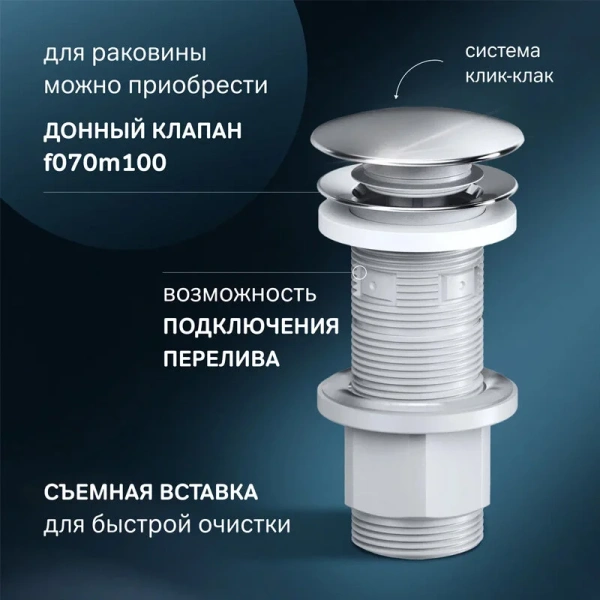 для раковины можно приобрести

ДОННЫЙ КЛАПАН f070m100

система клик-клак

возможность
ПОДКЛЮЧЕНИЯ
ПЕРЕЛИВА

СЪЕМНАЯ ВСТАВКА
для быстрой очистки