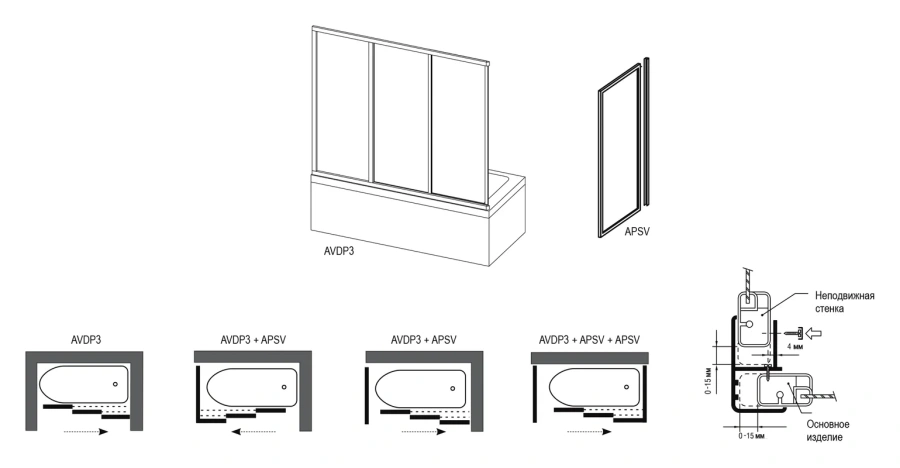 AVDP3

APSV

AVDP3

AVDP3 + APSV

AVDP3 + APSV

AVDP3 + APSV + APSV

Неподвижная стенка

4 мм

0-15 мм

0-15 мм

Основное изделие