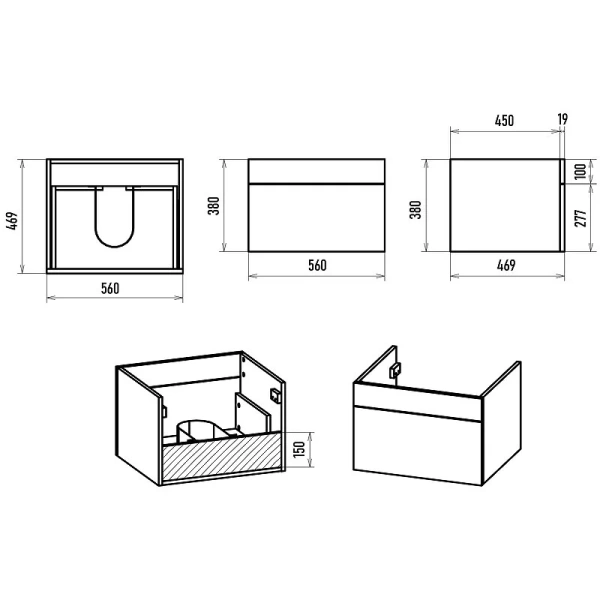 469
560
380
560
450
19
380
100
277
469
150