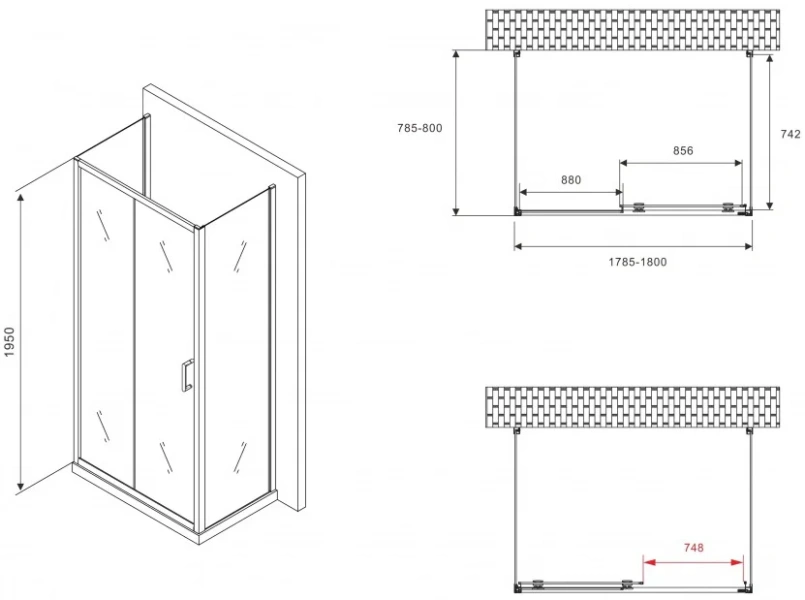 1950

785-800

742

856

880

1785-1800

748