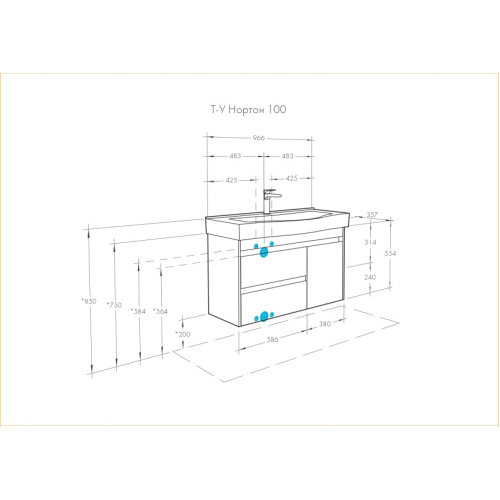 Т-У Нортон 100

966

483

483

425

425

357

314

554

240

*850

*750

*584

*564

*200

380

586