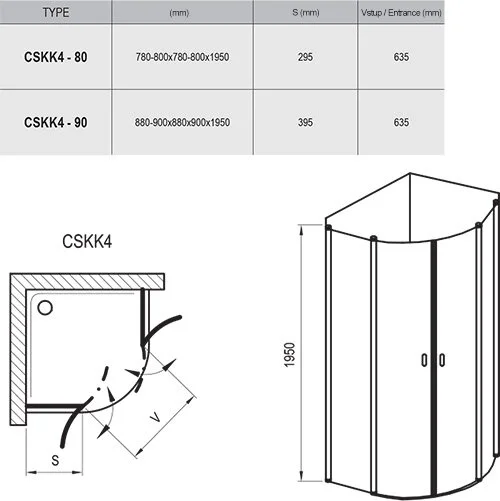 | TYPE | (mm) | S (mm) | Vstup / Entrance (mm) |
|---|---|---|---|
| CSKK4 - 80 | 780-800x780-800x1950 | 295 | 635 |
| CSKK4 - 90 | 880-900x880x900x1950 | 395 | 635 |

CSKK4

V

S

1950