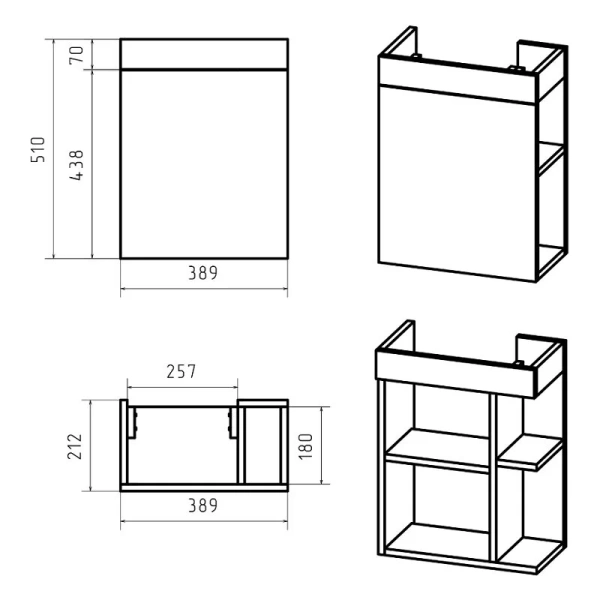 510
70
438
389
257
212
180
389