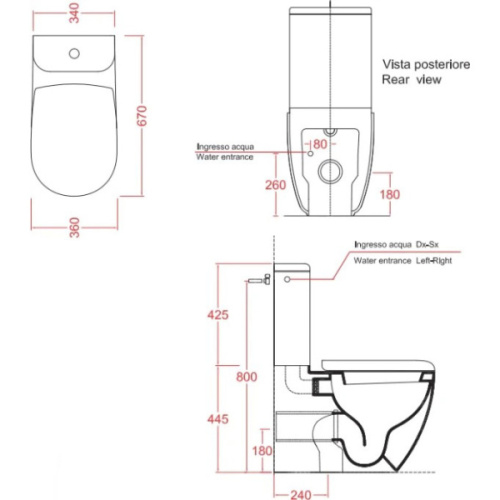 340

670

360

Vista posteriore
Rear view

Ingresso acqua
Water entrance

80

260

180

Ingresso acqua Dx-Sx
Water entrance Left-Right

425

800

445

180

240