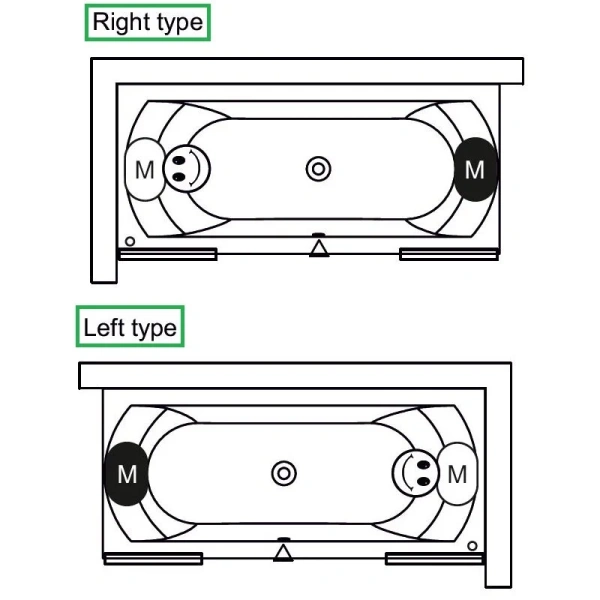 Right type

M

M

Left type

M

M