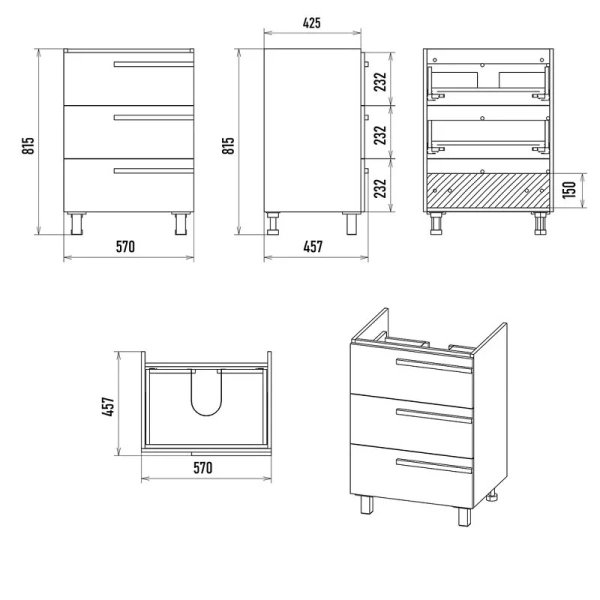 815
570
425
815
232
232
232
457
150
457
570