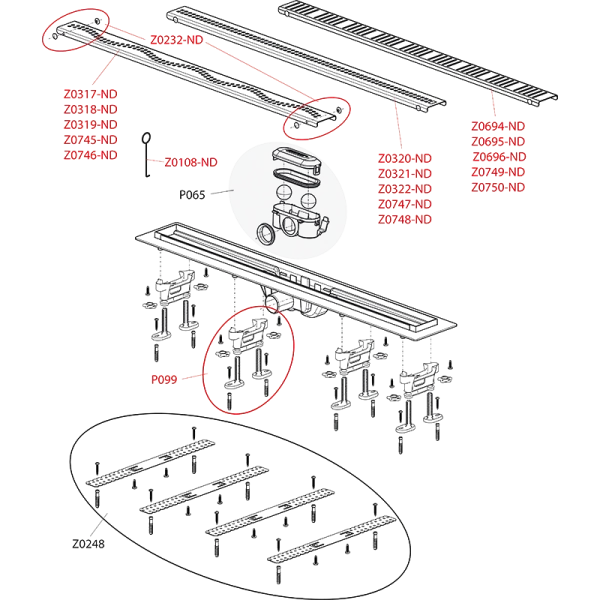 Z0232-ND

Z0317-ND
Z0318-ND
Z0319-ND
Z0745-ND
Z0746-ND

Z0108-ND

P065

Z0320-ND
Z0321-ND
Z0322-ND
Z0747-ND
Z0748-ND

Z0694-ND
Z0695-ND
Z0696-ND
Z0749-ND
Z0750-ND

P099

Z0248