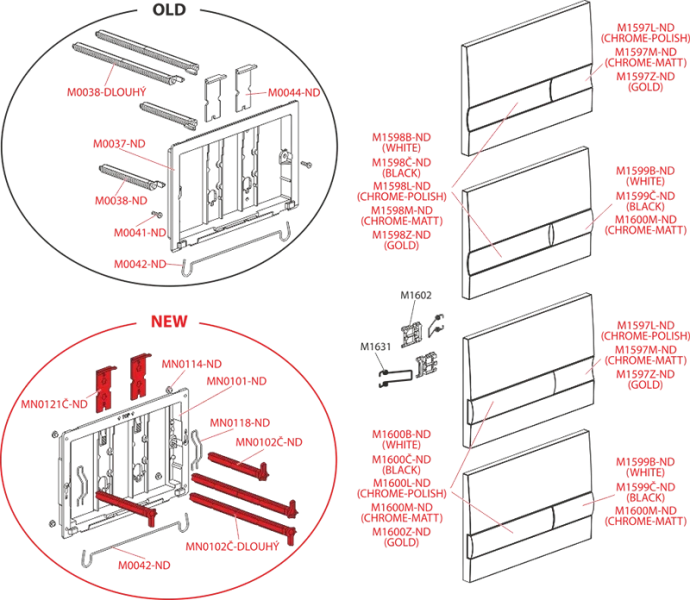 OLD

M0038-DLOUHÝ
M0044-ND
M0037-ND
M0038-ND
M0041-ND
M0042-ND

NEW

MN0114-ND
MN0101-ND
MN0121Č-ND
MN0118-ND
MN0102Č-ND
MN0102Č-DLOUHÝ
M0042-ND

M1597L-ND
(CHROME-POLISH)
M1597M-ND
(CHROME-MATT)
M1597Z-ND
(GOLD)

M1598B-ND
(WHITE)
M1598Č-ND
(BLACK)
M1598L-ND
(CHROME-POLISH)
M1598M-ND
(CHROME-MATT)
M1598Z-ND
(GOLD)

M1599B-ND
(WHITE)
M1599Č-ND
(BLACK)
M1600M-ND
(CHROME-MATT)

M1602
M1631

M1597L-ND
(CHROME-POLISH)
M1597M-ND
(CHROME-MATT)
M1597Z-ND
(GOLD)

M1600B-ND
(WHITE)
M1600Č-ND
(BLACK)
M1600L-ND
(CHROME-POLISH)
M1600M-ND
(CHROME-MATT)
M1600Z-ND
(GOLD)

M1599B-ND
(WHITE)
M1599Č-ND
(BLACK)
M1600M-ND
(CHROME-MATT)