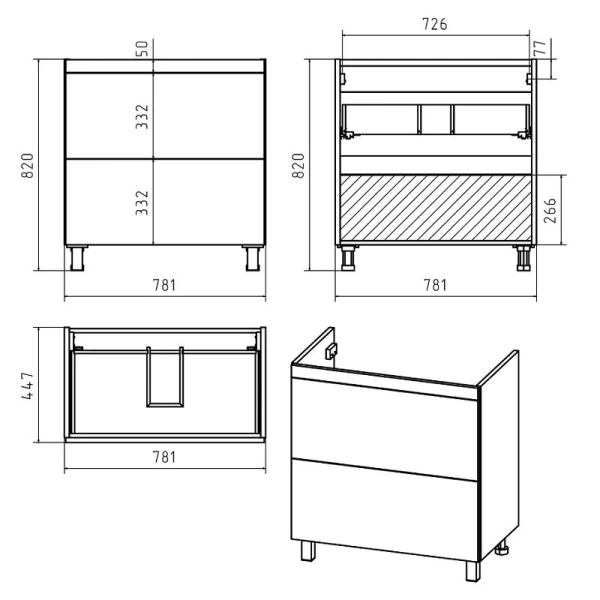 50
332
332
820
781
726
77
820
266
781
447
781