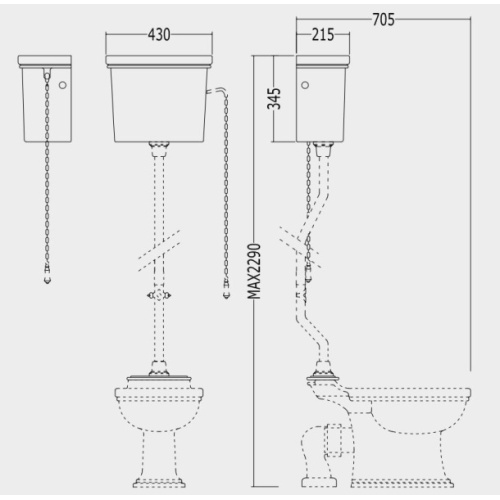 430

705

215

345

MAX2290