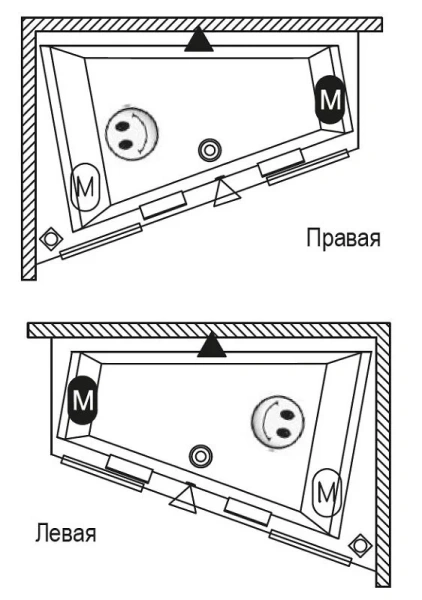 M

M

Правая

M

M

Левая