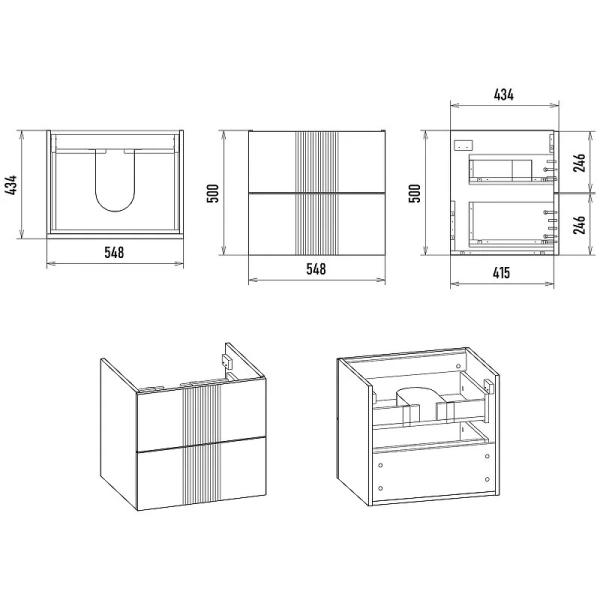 434
548
500
548
434
500
246
246
415