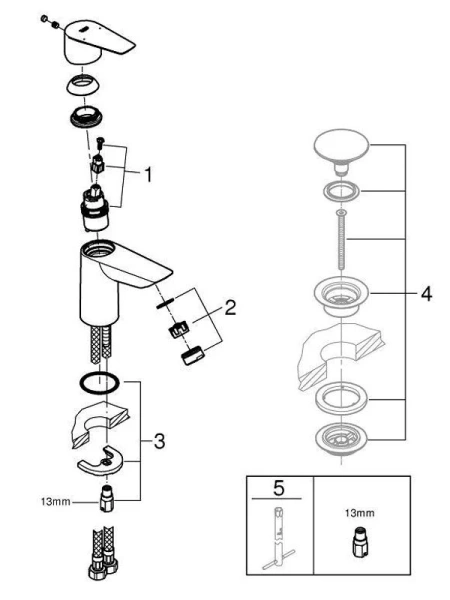 1
2
3
13mm
4
5
13mm