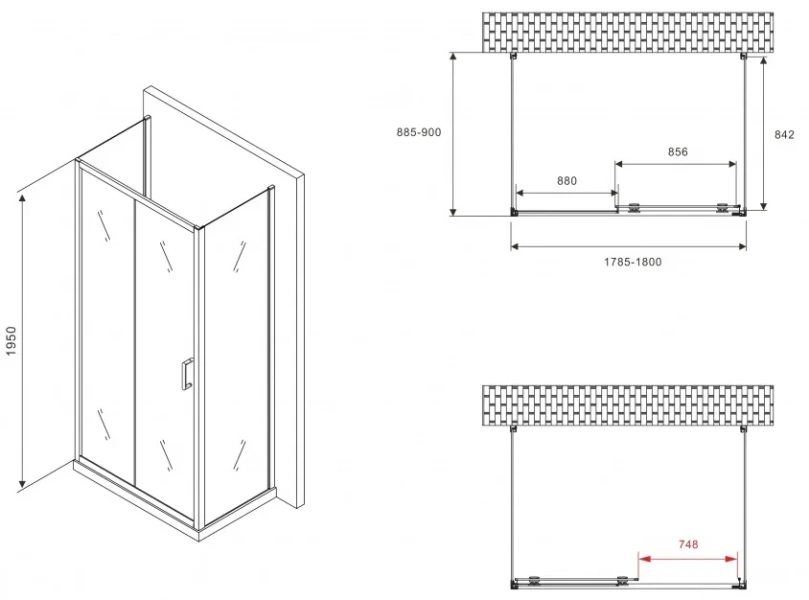 1950

885-900

842

856

880

1785-1800

748