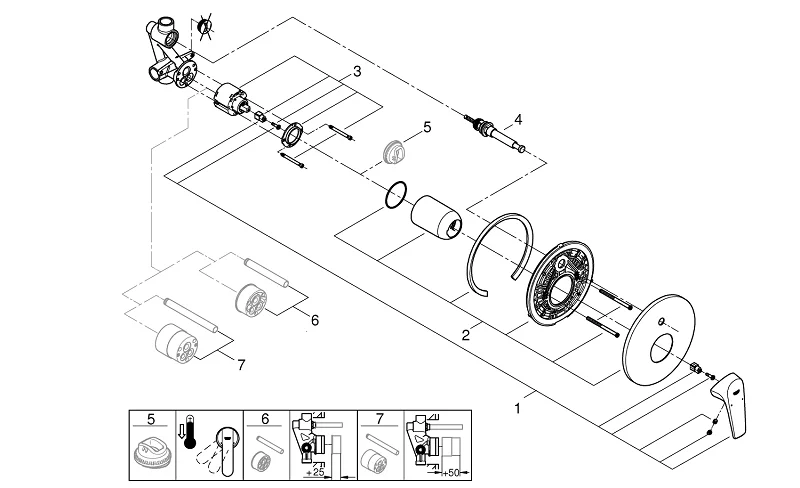 3
4
5
6
7
2
1
5
6
+25
7
+50