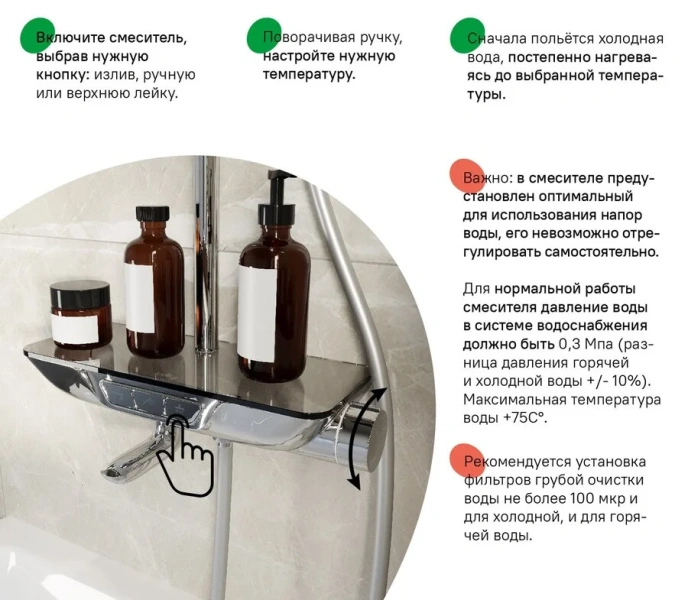 Включите смеситель, выбрав нужную кнопку: излив, ручную или верхнюю лейку.

Поворачивая ручку, настройте нужную температуру.

Сначала польётся холодная вода, постепенно нагреваясь до выбранной температуры.

Важно: в смесителе предустановлен оптимальный для использования напор воды, его невозможно отрегулировать самостоятельно.

Для нормальной работы смесителя давление воды в системе водоснабжения должно быть 0,3 Мпа (разница давления горячей и холодной воды +/- 10%). Максимальная температура воды +75С°.

Рекомендуется установка фильтров грубой очистки воды не более 100 мкр и для холодной, и для горячей воды.