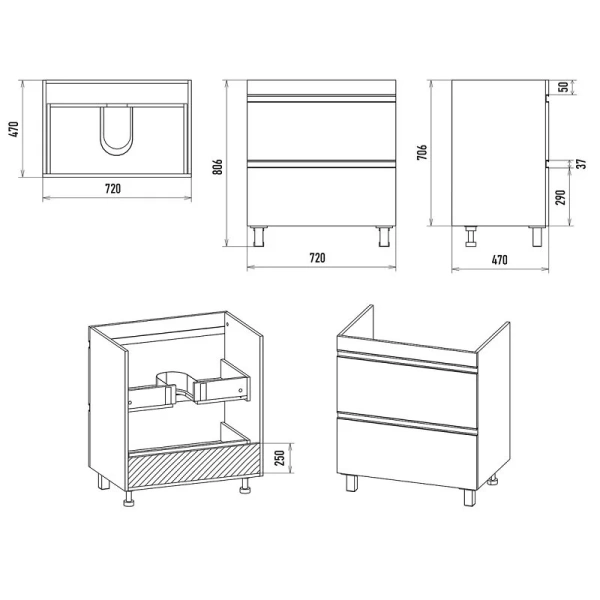 470
720
806
720
706
50
37
290
470
250