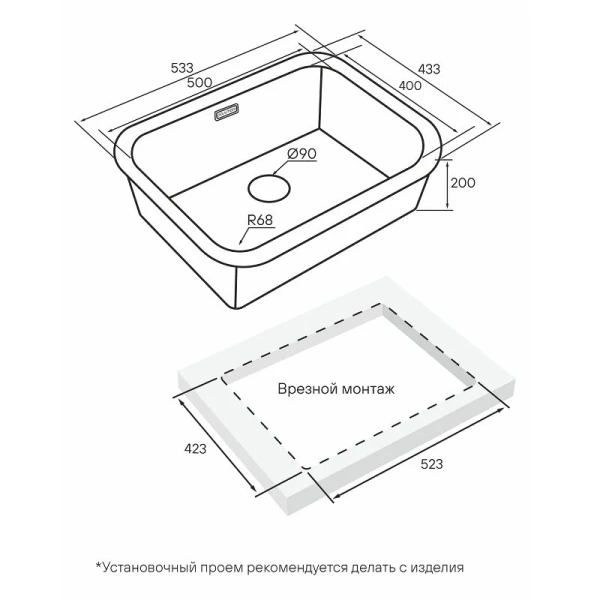 533
500
433
400
Ø90
200
R68

Врезной монтаж
423
523

*Установочный проем рекомендуется делать с изделия