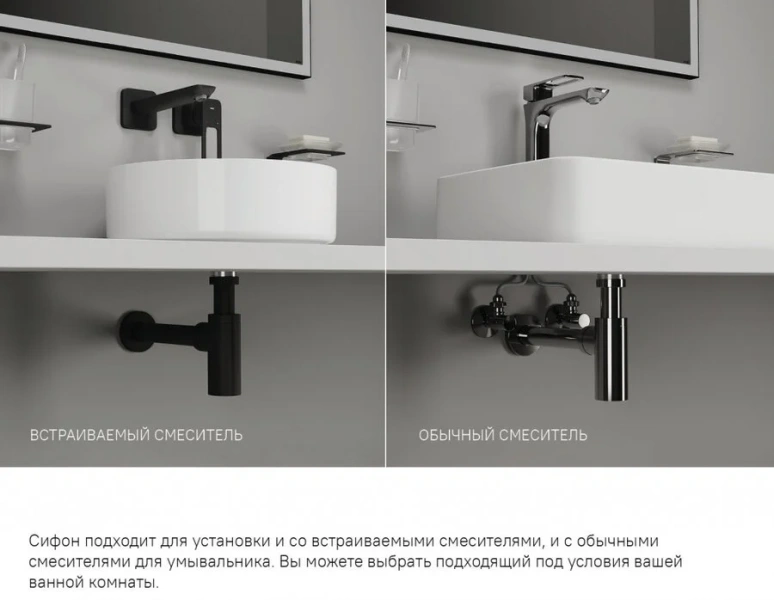 ВСТРАИВАЕМЫЙ СМЕСИТЕЛЬ

ОБЫЧНЫЙ СМЕСИТЕЛЬ

Сифон подходит для установки и со встраиваемыми смесителями, и с обычными смесителями для умывальника. Вы можете выбрать подходящий под условия вашей ванной комнаты.