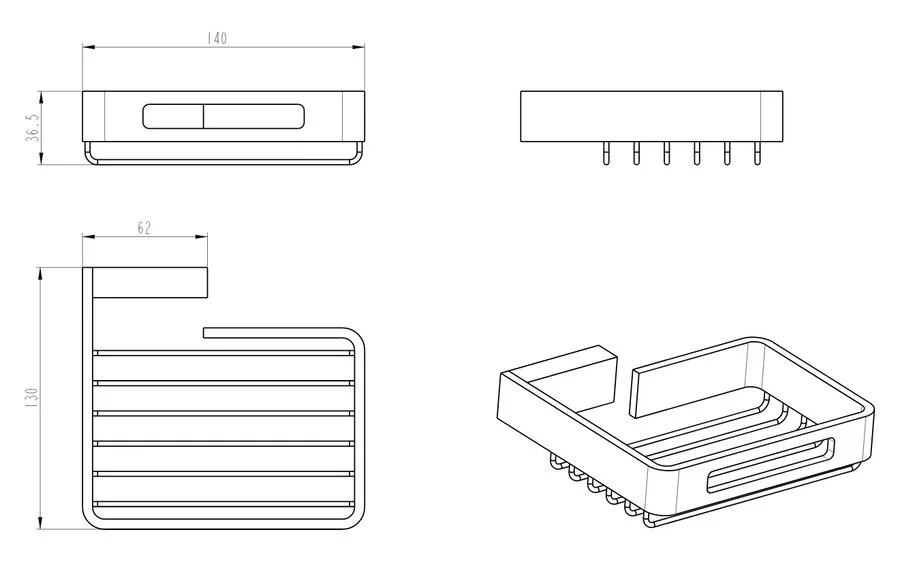 140
36.5
62
130