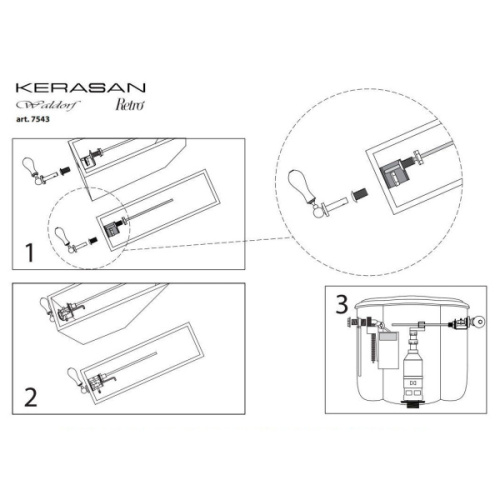 KERASAN
Waldorf Retrò
art. 7543

1

2

3