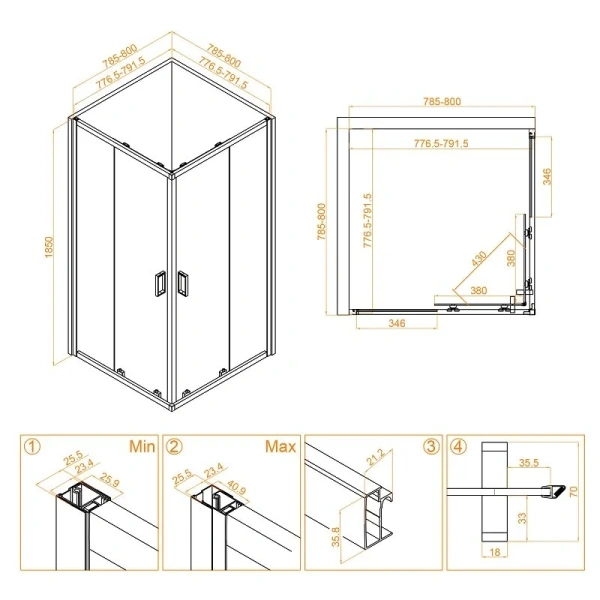 785-800
776.5-791.5
785-800
776.5-791.5
1850

785-800
776.5-791.5
785-800
776.5-791.5
346
430
380
380
346

① Min
25.5
23.4
25.9

② Max
25.5
23.4
40.9

③
21.2
35.8

④
35.5
70
33
18