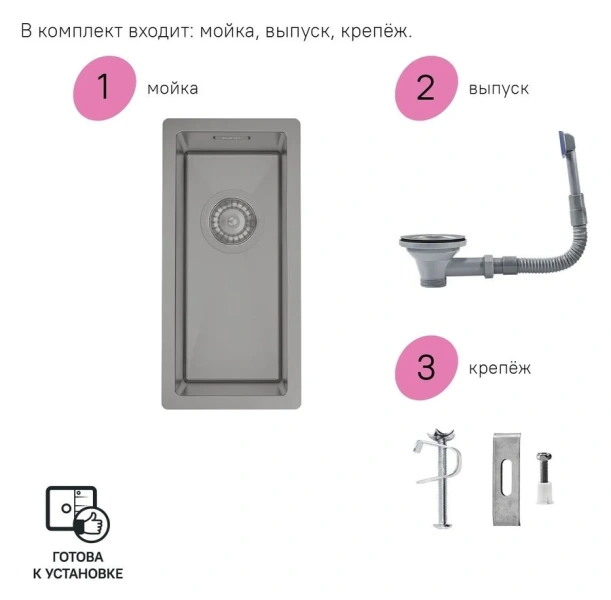 В комплект входит: мойка, выпуск, крепёж.

1 мойка

2 выпуск

3 крепёж

ГОТОВА К УСТАНОВКЕ