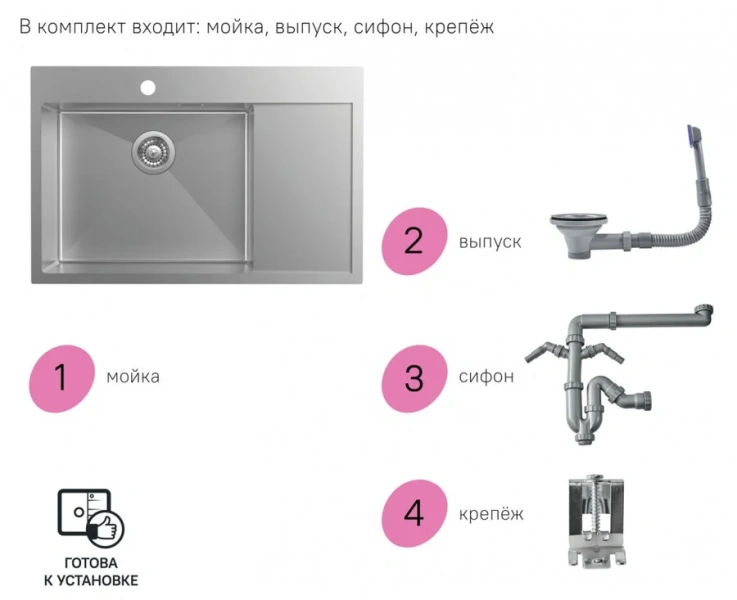 В комплект входит: мойка, выпуск, сифон, крепёж

2 выпуск

1 мойка

3 сифон

4 крепёж

ГОТОВА К УСТАНОВКЕ