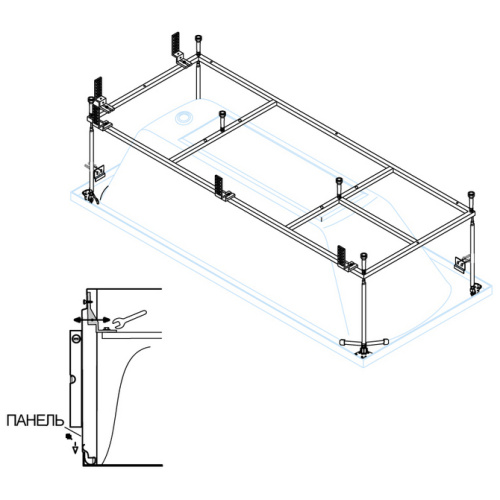 ПАНЕЛЬ