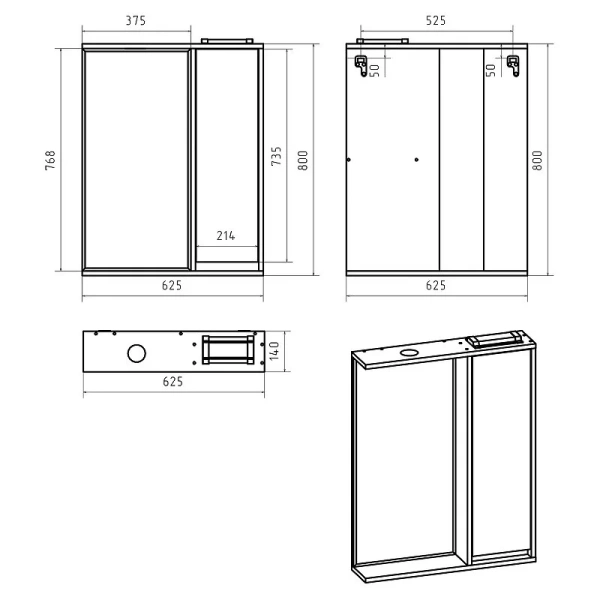 375
768
735
800
214
625

525
50
50
800
625

140
625